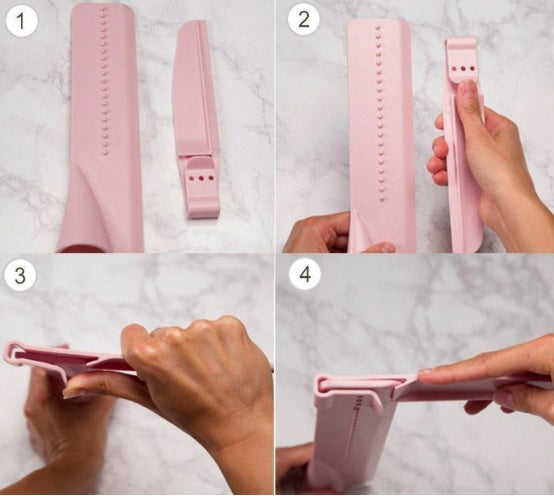 1

2

3

4